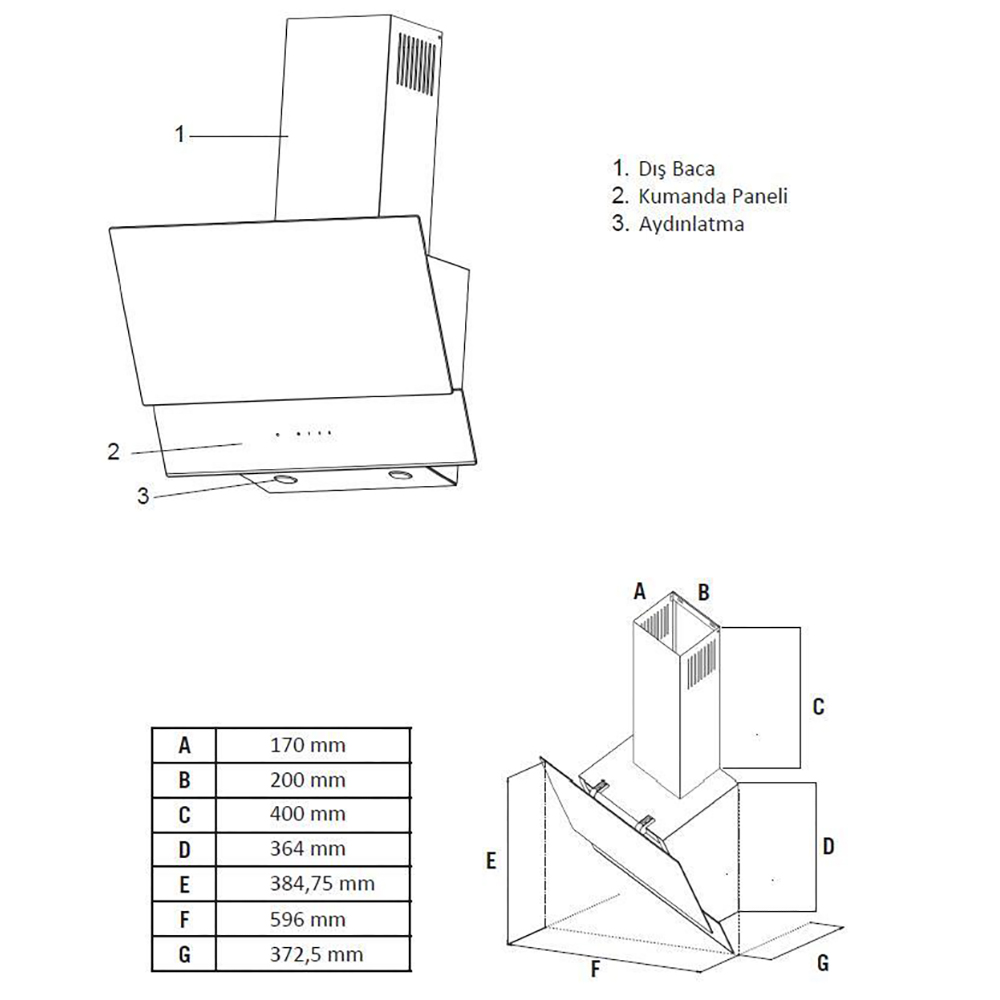 1

2

3

1. Dış Baca
2. Kumanda Paneli
3. Aydınlatma

| A | 170 mm |
|---|---|
| B | 200 mm |
| C | 400 mm |
| D | 364 mm |
| E | 384,75 mm |
| F | 596 mm |
| G | 372,5 mm |

A B

C

D

E

F

G