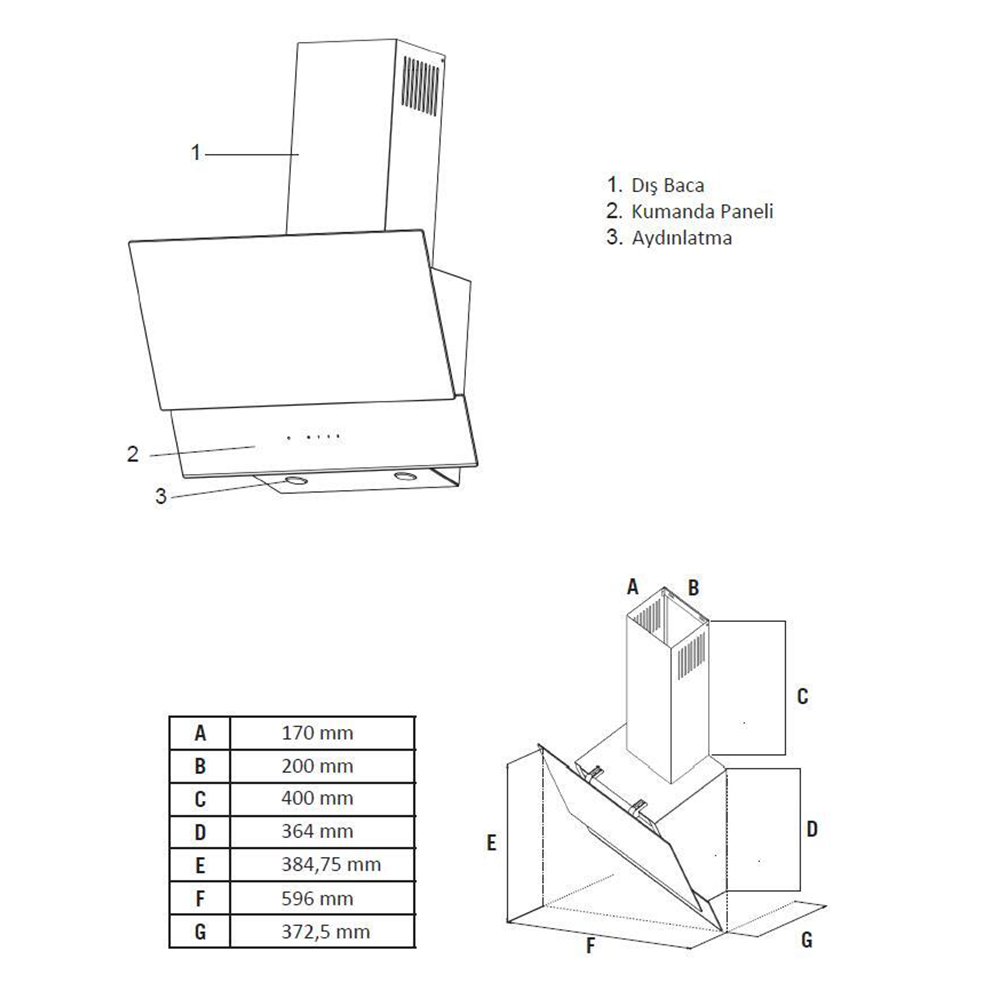 1
2
3

1. Dış Baca
2. Kumanda Paneli
3. Aydınlatma

| A | 170 mm |
|---|---|
| B | 200 mm |
| C | 400 mm |
| D | 364 mm |
| E | 384,75 mm |
| F | 596 mm |
| G | 372,5 mm |

A B
C
D
E
F
G