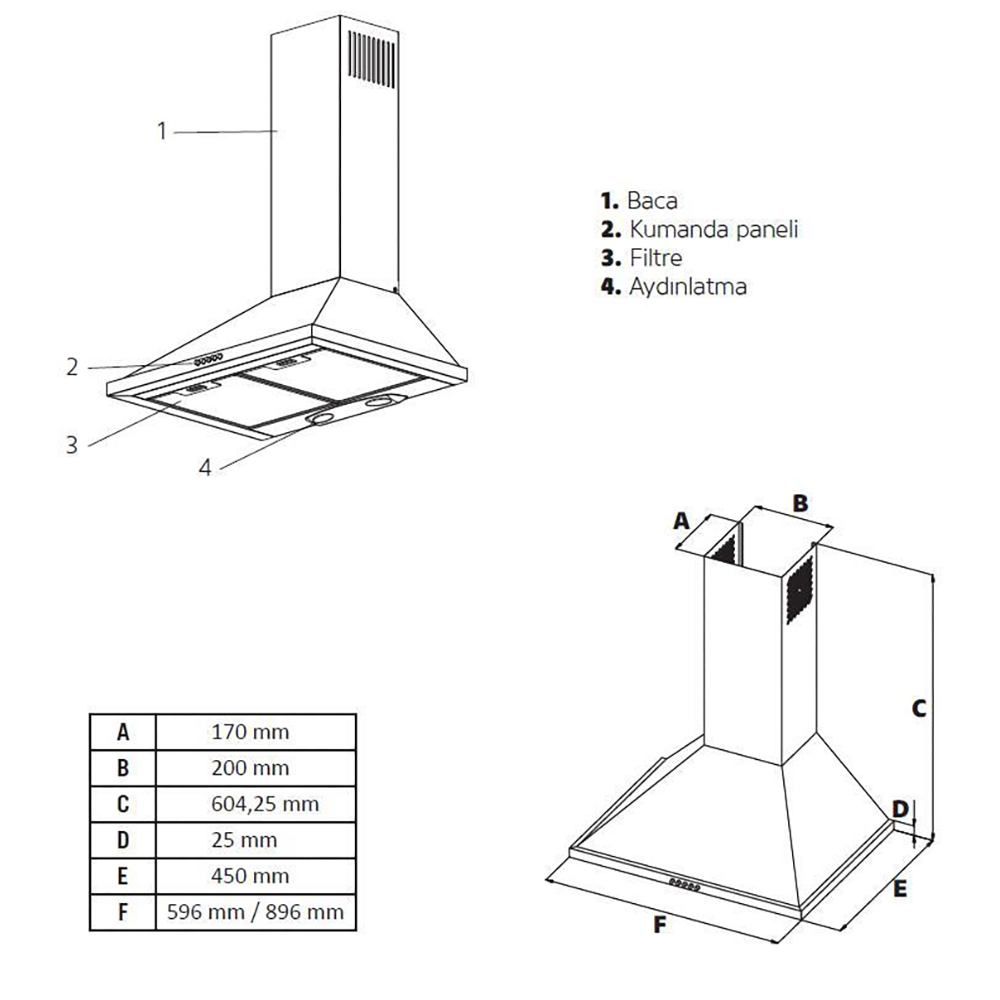 1

2

3

4

1. Baca
2. Kumanda paneli
3. Filtre
4. Aydınlatma

A

B

C

D

E

F

| A | 170 mm |
|---|---|
| B | 200 mm |
| C | 604,25 mm |
| D | 25 mm |
| E | 450 mm |
| F | 596 mm / 896 mm |